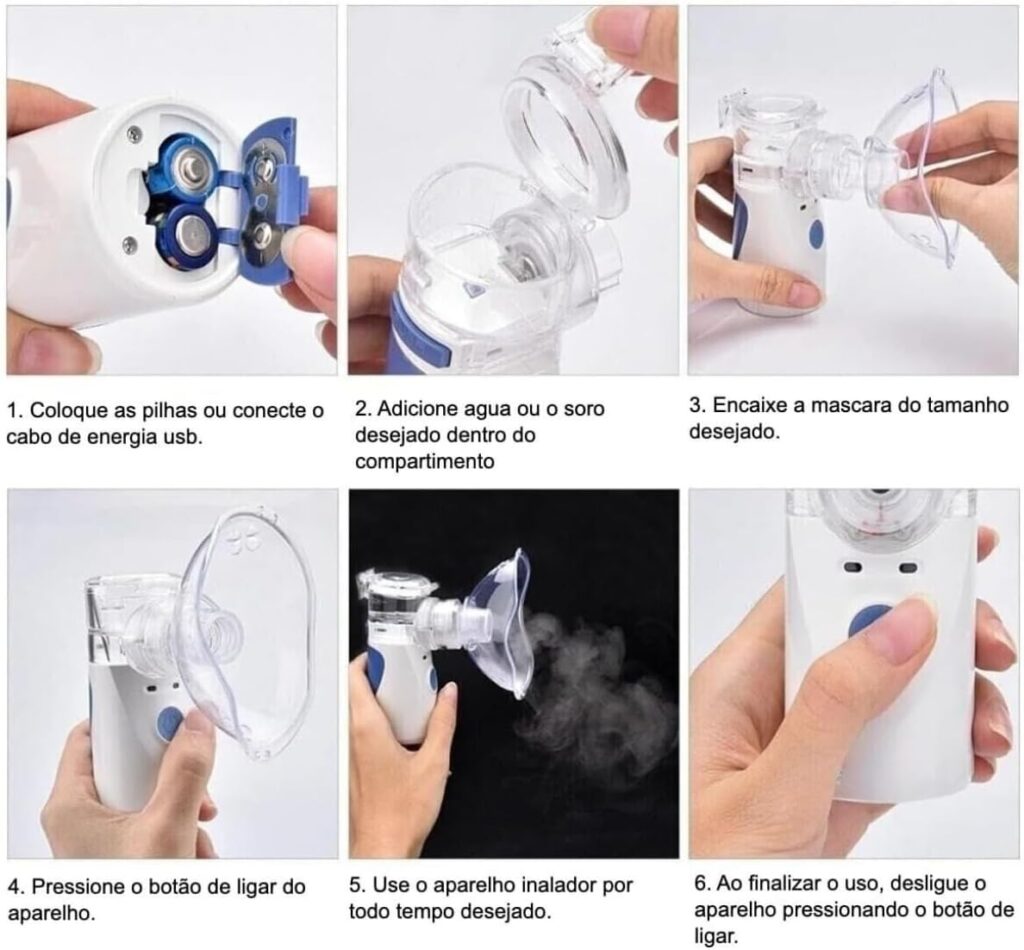 1. Coloque as pilhas ou conecte o cabo de energia usb.

2. Adicione agua ou o soro desejado dentro do compartimento

3. Encaixe a mascara do tamanho desejado.

4. Pressione o botão de ligar do aparelho.

5. Use o aparelho inalador por todo tempo desejado.

6. Ao finalizar o uso, desligue o aparelho pressionando o botão de ligar.